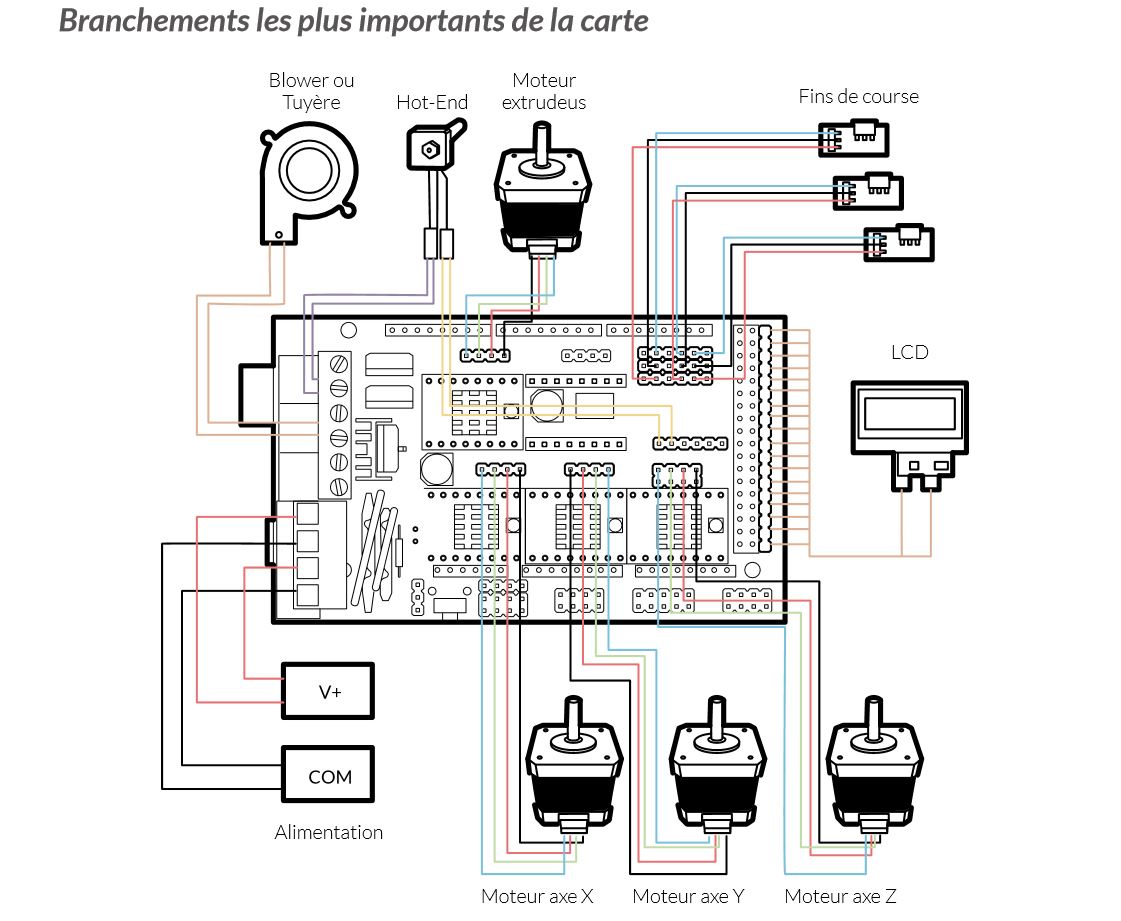 Branchements les plus importants de la carte

Blower ou Tuyère

Hot-End

Moteur extrudeus

Fins de course

LCD

V+

COM

Alimentation

Moteur axe X

Moteur axe Y

Moteur axe Z